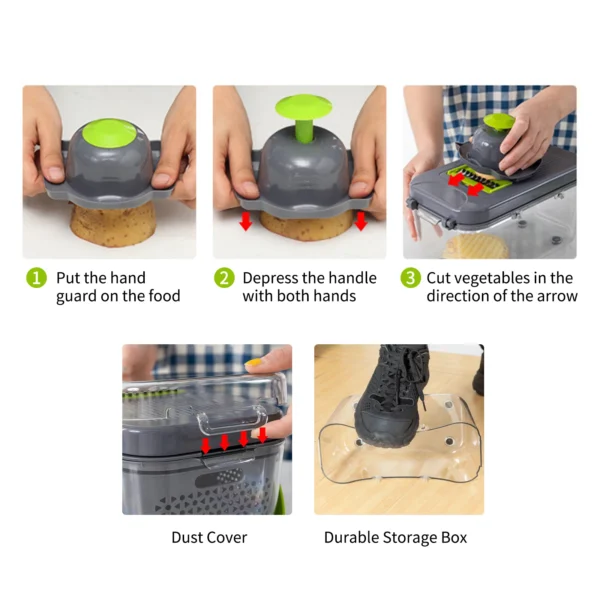 1 Put the hand guard on the food

2 Depress the handle with both hands

3 Cut vegetables in the direction of the arrow

Dust Cover

Durable Storage Box